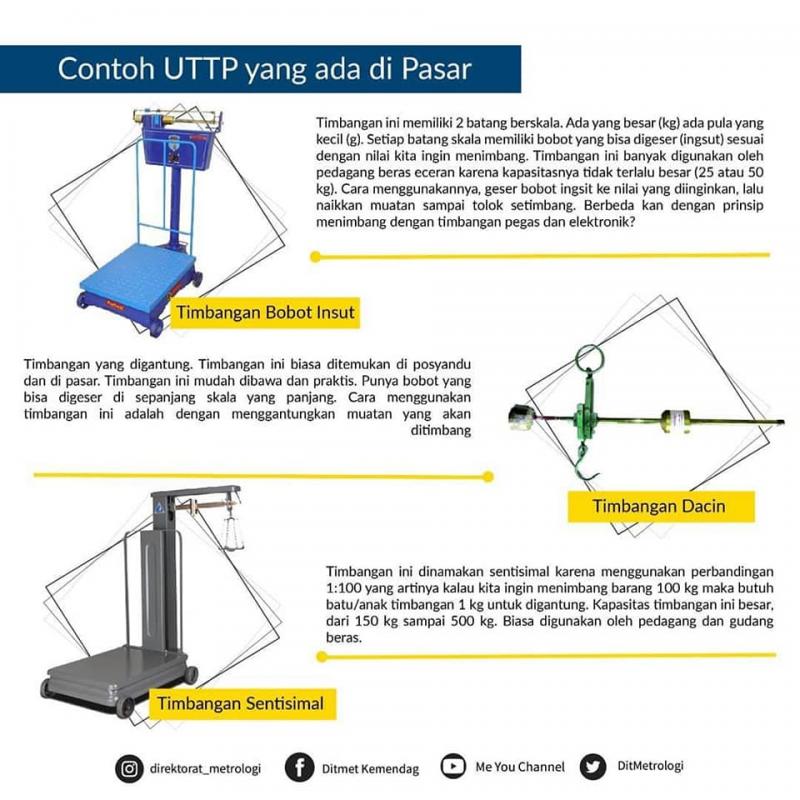 Contoh UTTP yang ada di Pasar

Timbangan ini memiliki 2 batang berskala. Ada yang besar (kg) ada pula yang kecil (g). Setiap batang skala memiliki bobot yang bisa digeser (ingsut) sesuai dengan nilai kita ingin menimbang. Timbangan ini banyak digunakan oleh pedagang beras eceran karena kapasitasnya tidak terlalu besar (25 atau 50 kg). Cara menggunakannya, geser bobot ingsit ke nilai yang diinginkan, lalu naikkan muatan sampai tolok setimbang. Berbeda kan dengan prinsip menimbang dengan timbangan pegas dan elektronik?

Timbangan Bobot Insut

Timbangan yang digantung. Timbangan ini biasa ditemukan di posyandu dan di pasar. Timbangan ini mudah dibawa dan praktis. Punya bobot yang bisa digeser di sepanjang skala yang panjang. Cara menggunakan timbangan ini adalah dengan menggantungkan muatan yang akan ditimbang

Timbangan Dacin

Timbangan ini dinamakan sentisimal karena menggunakan perbandingan 1:100 yang artinya kalau kita ingin menimbang barang 100 kg maka butuh batu/anak timbangan 1 kg untuk digantung. Kapasitas timbangan ini besar, dari 150 kg sampai 500 kg. Biasa digunakan oleh pedagang dan gudang beras.

Timbangan Sentisimal

direktorat_metrologi
Ditmet Kemendag
Me You Channel
DitMetrologi